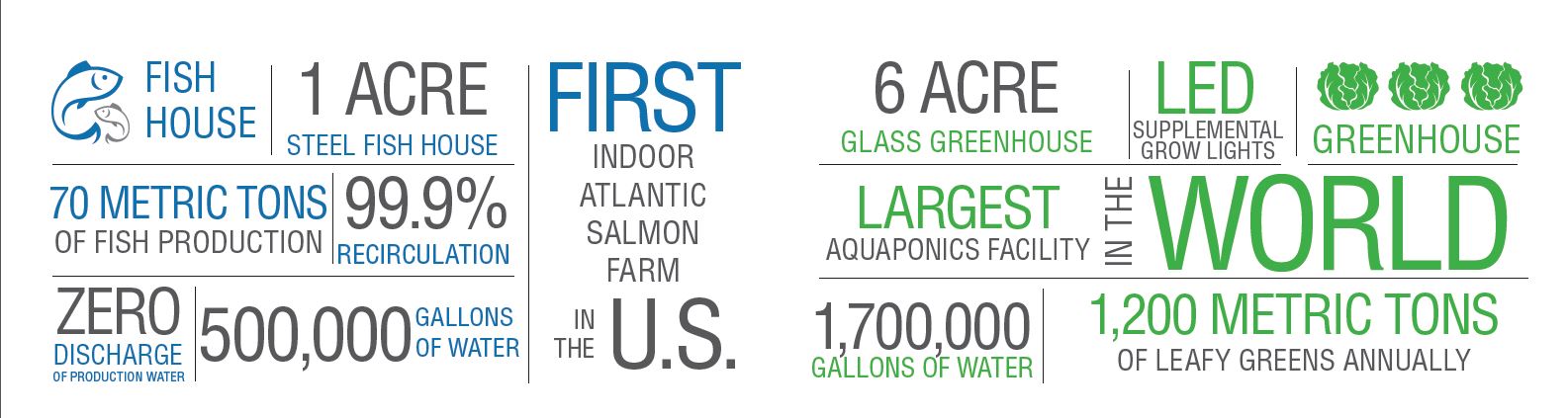 FISH HOUSE

1 ACRE
STEEL FISH HOUSE

70 METRIC TONS
OF FISH PRODUCTION

99.9%
RECIRCULATION

ZERO
DISCHARGE
OF PRODUCTION WATER

500,000 GALLONS OF WATER

FIRST
INDOOR ATLANTIC SALMON FARM
IN THE U.S.

6 ACRE
GLASS GREENHOUSE

LED
SUPPLEMENTAL GROW LIGHTS

GREENHOUSE

LARGEST
AQUAPONICS FACILITY
IN THE WORLD

1,700,000
GALLONS OF WATER

1,200 METRIC TONS
OF LEAFY GREENS ANNUALLY